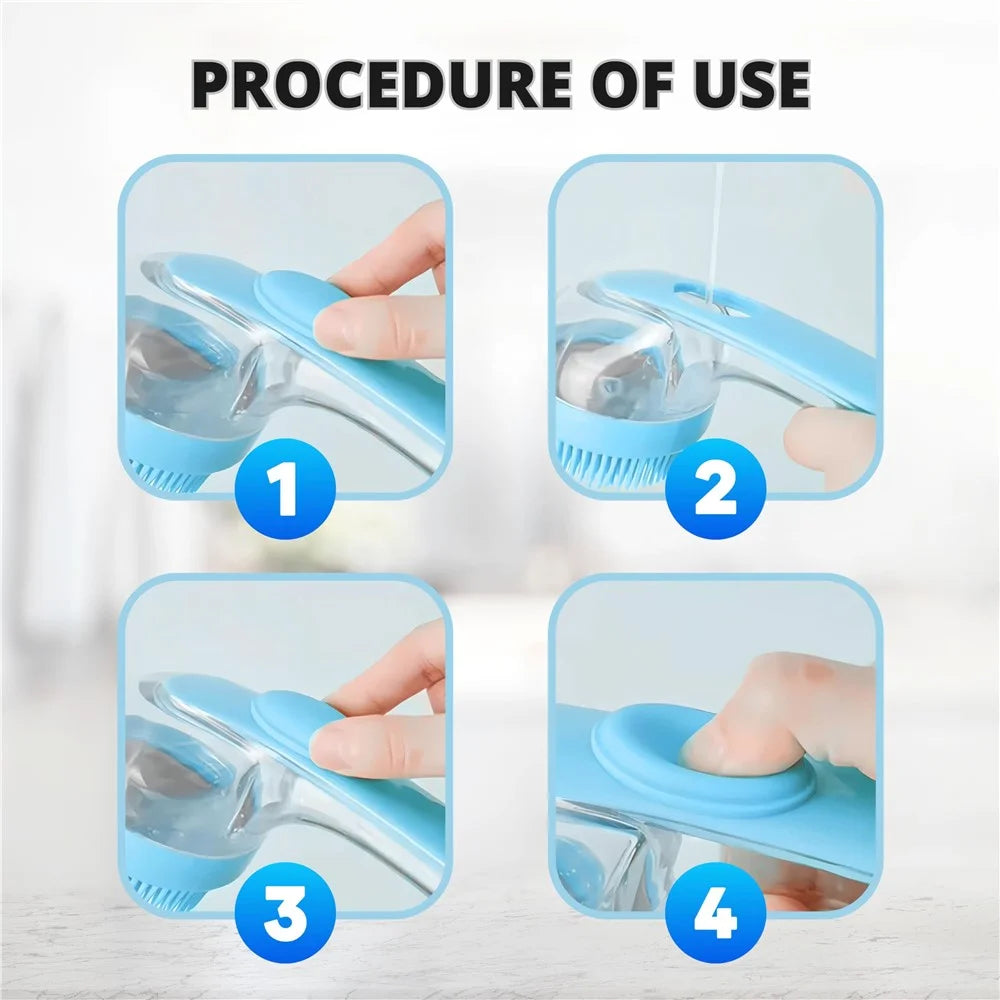 PROCEDURE OF USE

1

2

3

4