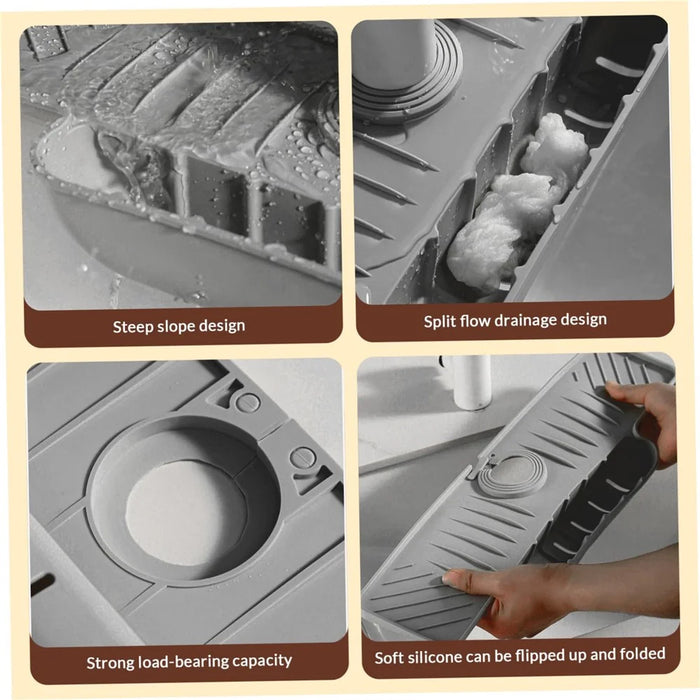 Steep slope design

Split flow drainage design

Strong load-bearing capacity

Soft silicone can be flipped up and folded