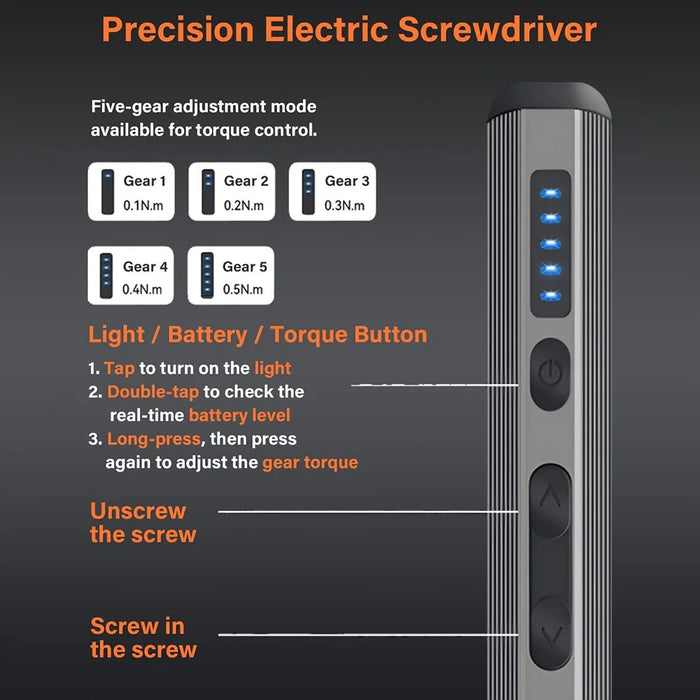 Precision Electric Screwdriver

Five-gear adjustment mode available for torque control.

Gear 1
0.1N.m

Gear 2
0.2N.m

Gear 3
0.3N.m

Gear 4
0.4N.m

Gear 5
0.5N.m

Light / Battery / Torque Button

1. Tap to turn on the light
2. Double-tap to check the real-time battery level
3. Long-press, then press again to adjust the gear torque

Unscrew the screw

Screw in the screw