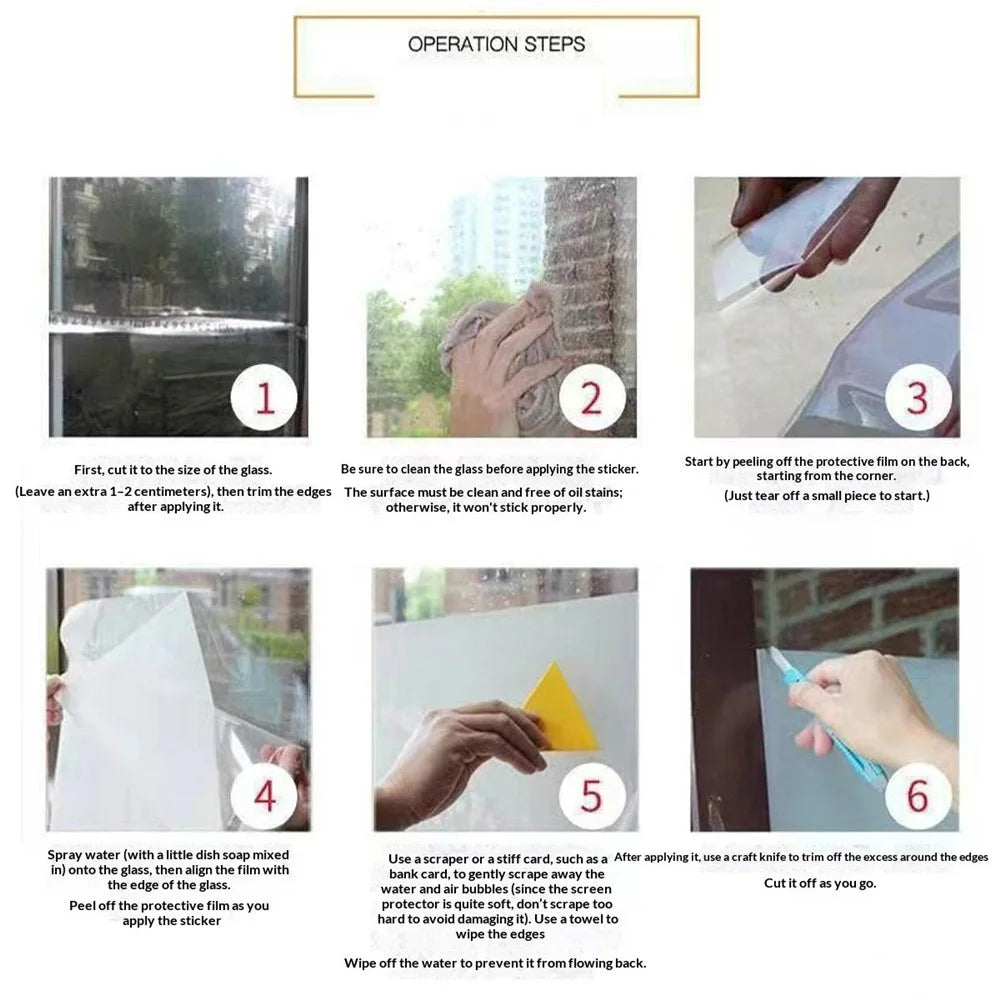 OPERATION STEPS

1

First, cut it to the size of the glass.

(Leave an extra 1–2 centimeters), then trim the edges after applying it.

2

Be sure to clean the glass before applying the sticker.

The surface must be clean and free of oil stains; otherwise, it won't stick properly.

3

Start by peeling off the protective film on the back, starting from the corner.

(Just tear off a small piece to start.)

4

Spray water (with a little dish soap mixed in) onto the glass, then align the film with the edge of the glass.

Peel off the protective film as you apply the sticker

5

Use a scraper or a stiff card, such as a bank card, to gently scrape away the water and air bubbles (since the screen protector is quite soft, don't scrape too hard to avoid damaging it). Use a towel to wipe the edges

Wipe off the water to prevent it from flowing back.

6

After applying it, use a craft knife to trim off the excess around the edges

Cut it off as you go.