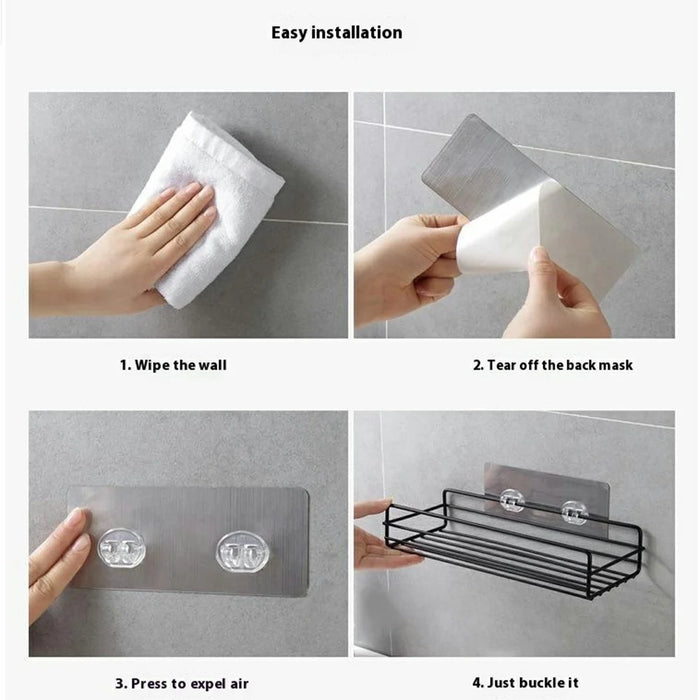 Easy installation

1. Wipe the wall

2. Tear off the back mask

3. Press to expel air

4. Just buckle it