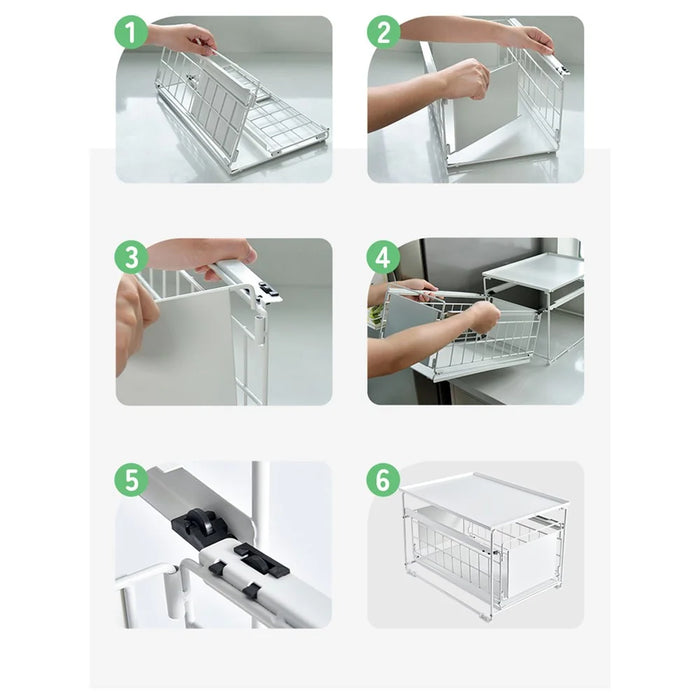 1
2
3
4
5
6