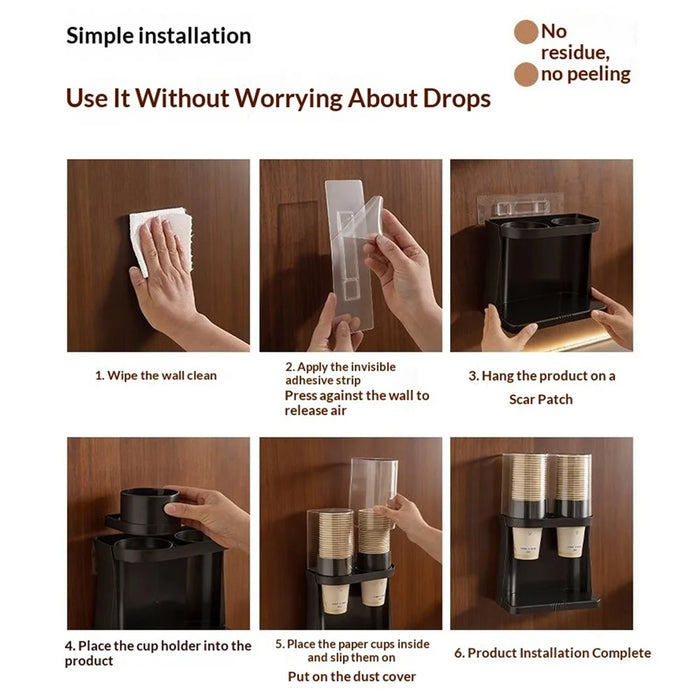 Simple installation

No residue,
no peeling

Use It Without Worrying About Drops

1. Wipe the wall clean

2. Apply the invisible adhesive strip
Press against the wall to release air

3. Hang the product on a Scar Patch

4. Place the cup holder into the product

5. Place the paper cups inside and slip them on
Put on the dust cover

6. Product Installation Complete