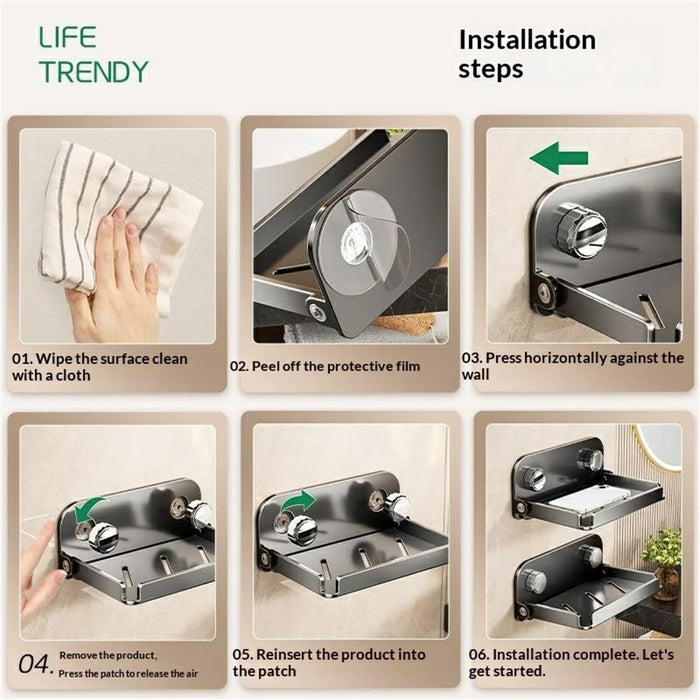 LIFE TRENDY

Installation steps

01. Wipe the surface clean with a cloth

02. Peel off the protective film

03. Press horizontally against the wall

04. Remove the product, Press the patch to release the air

05. Reinsert the product into the patch

06. Installation complete. Let's get started.