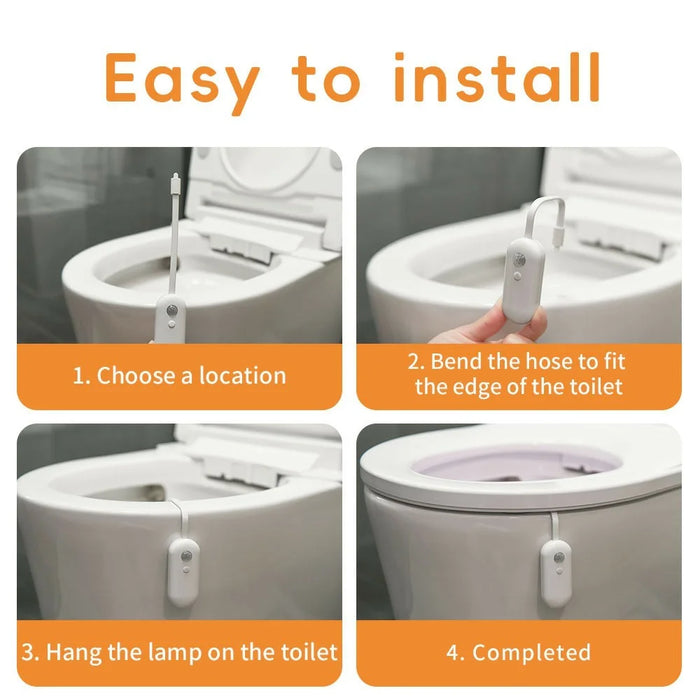 Easy to install

1. Choose a location

2. Bend the hose to fit the edge of the toilet

3. Hang the lamp on the toilet

4. Completed