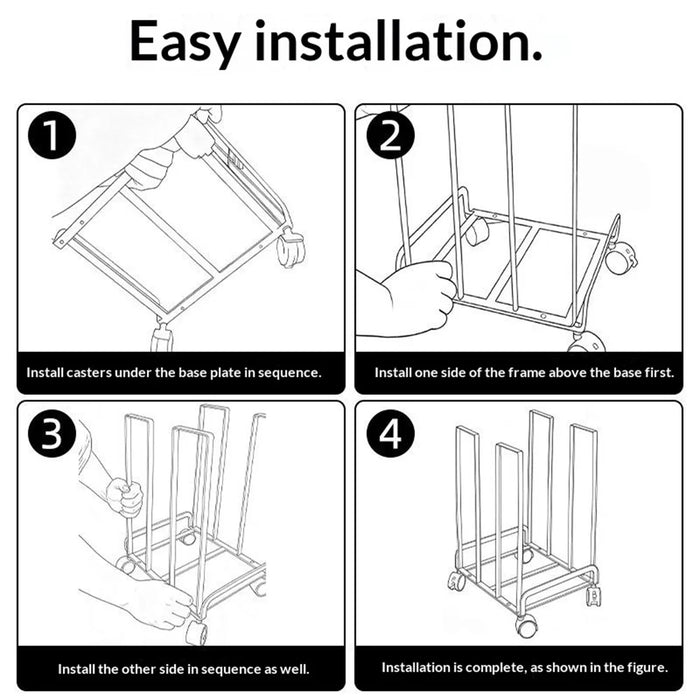 Easy installation.

1

Install casters under the base plate in sequence.

2

Install one side of the frame above the base first.

3

Install the other side in sequence as well.

4

Installation is complete, as shown in the figure.