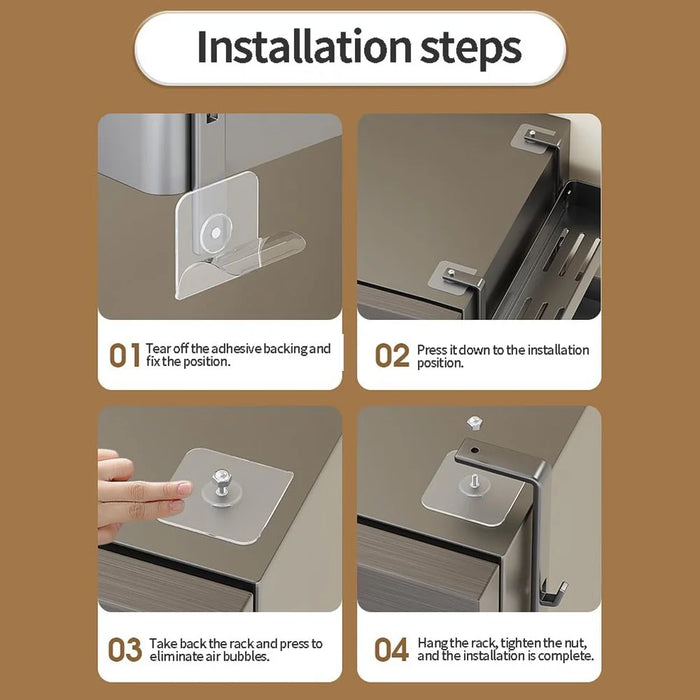 Installation steps

01 Tear off the adhesive backing and fix the position.

02 Press it down to the installation position.

03 Take back the rack and press to eliminate air bubbles.

04 Hang the rack, tighten the nut, and the installation is complete.