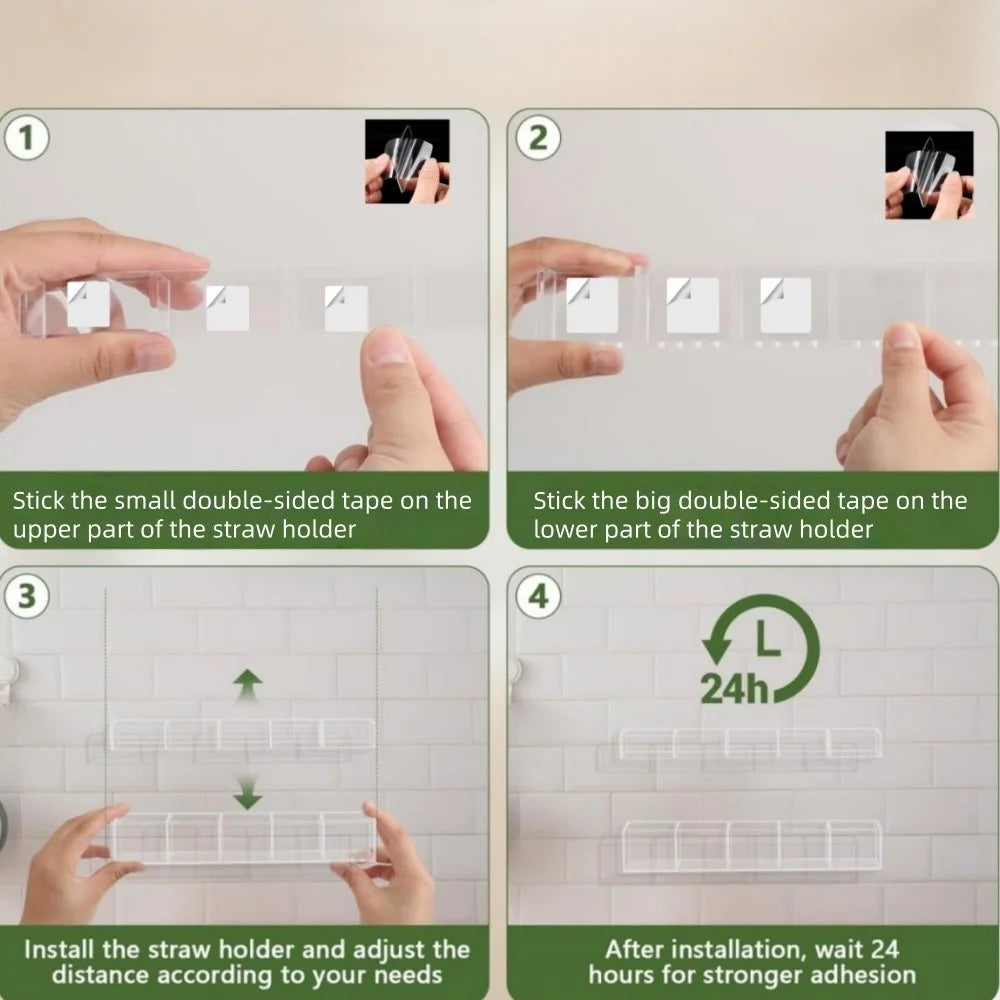 1

Stick the small double-sided tape on the upper part of the straw holder

2

Stick the big double-sided tape on the lower part of the straw holder

3

Install the straw holder and adjust the distance according to your needs

4

24h

After installation, wait 24 hours for stronger adhesion