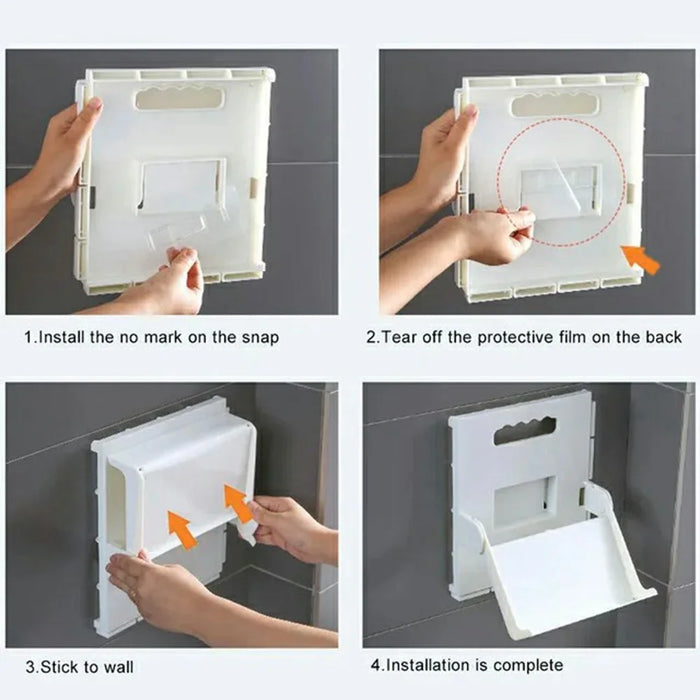 1.Install the no mark on the snap

2.Tear off the protective film on the back

3.Stick to wall

4.Installation is complete