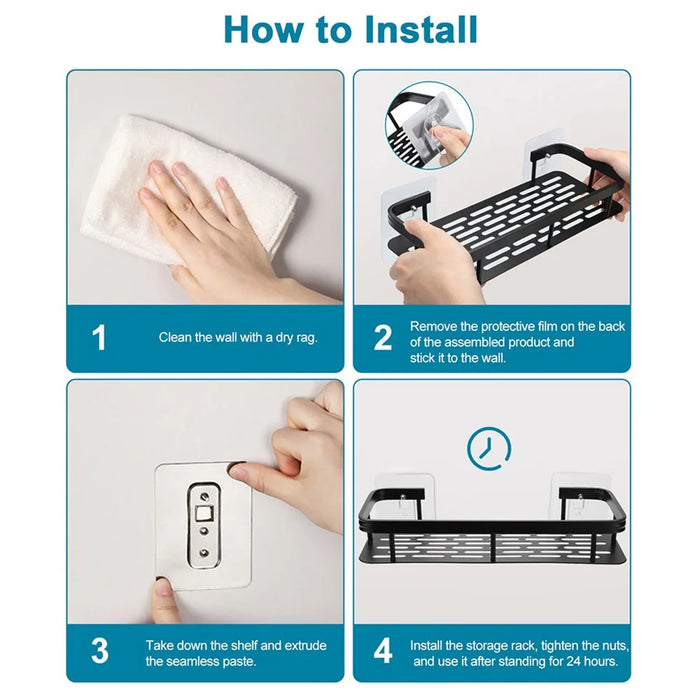 How to Install

1
Clean the wall with a dry rag.

2
Remove the protective film on the back of the assembled product and stick it to the wall.

3
Take down the shelf and extrude the seamless paste.

4
Install the storage rack, tighten the nuts, and use it after standing for 24 hours.