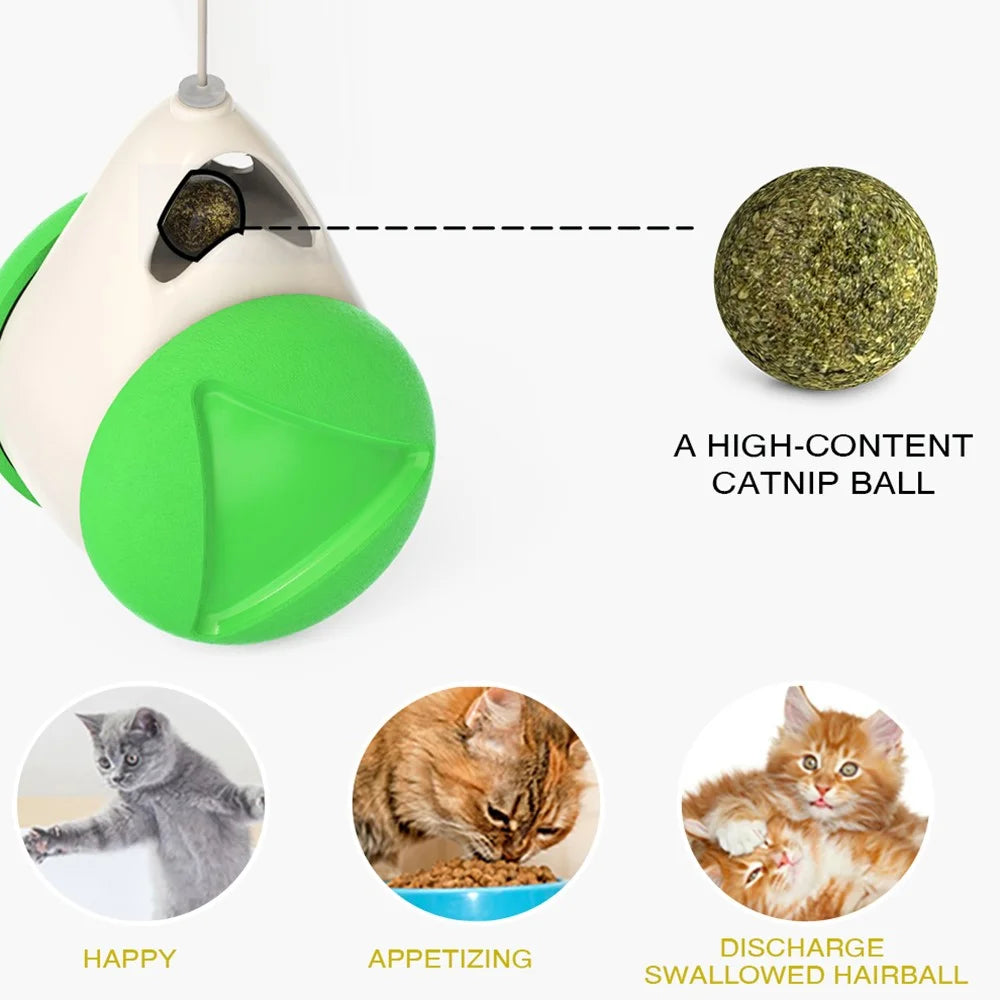 A HIGH-CONTENT CATNIP BALL

HAPPY

APPETIZING

DISCHARGE SWALLOWED HAIRBALL