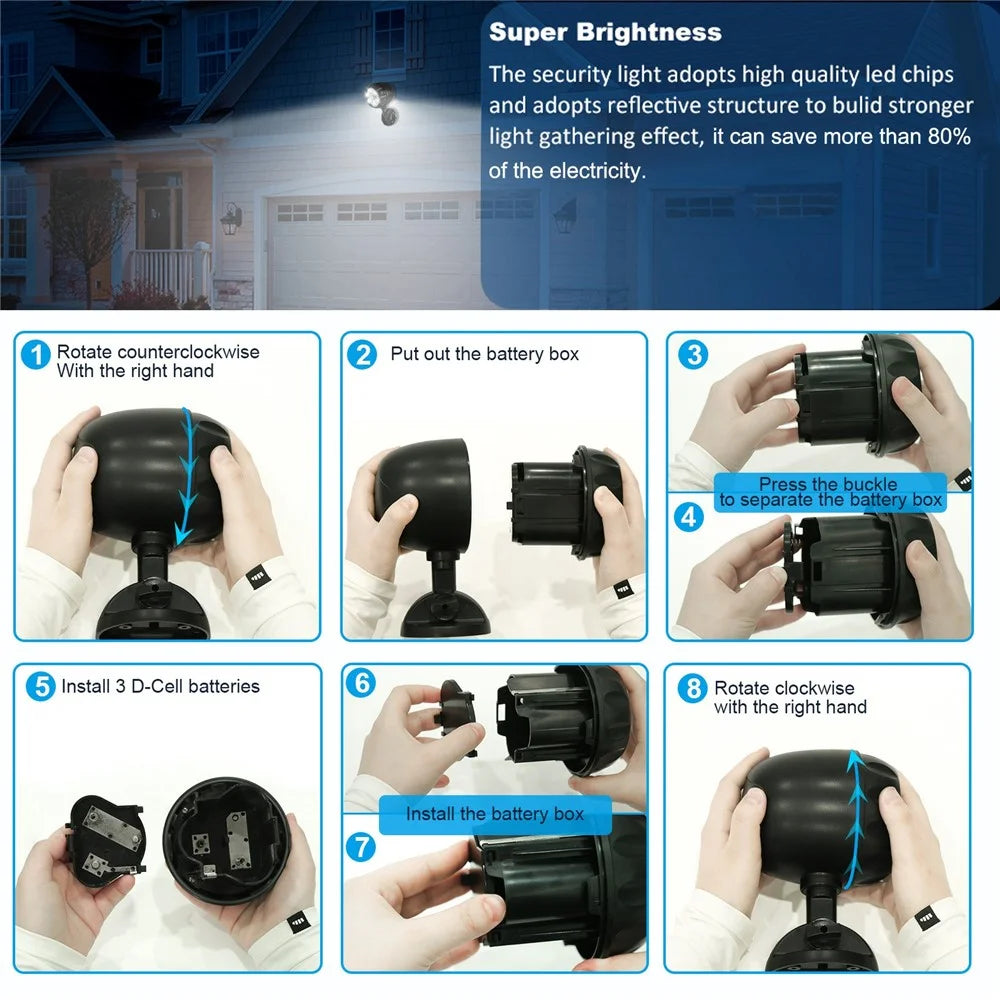 Super Brightness

The security light adopts high quality led chips and adopts reflective structure to bulid stronger light gathering effect, it can save more than 80% of the electricity.

1 Rotate counterclockwise With the right hand

2 Put out the battery box

3

Press the buckle to separate the battery box

4

5 Install 3 D-Cell batteries

6

Install the battery box

7

8 Rotate clockwise with the right hand