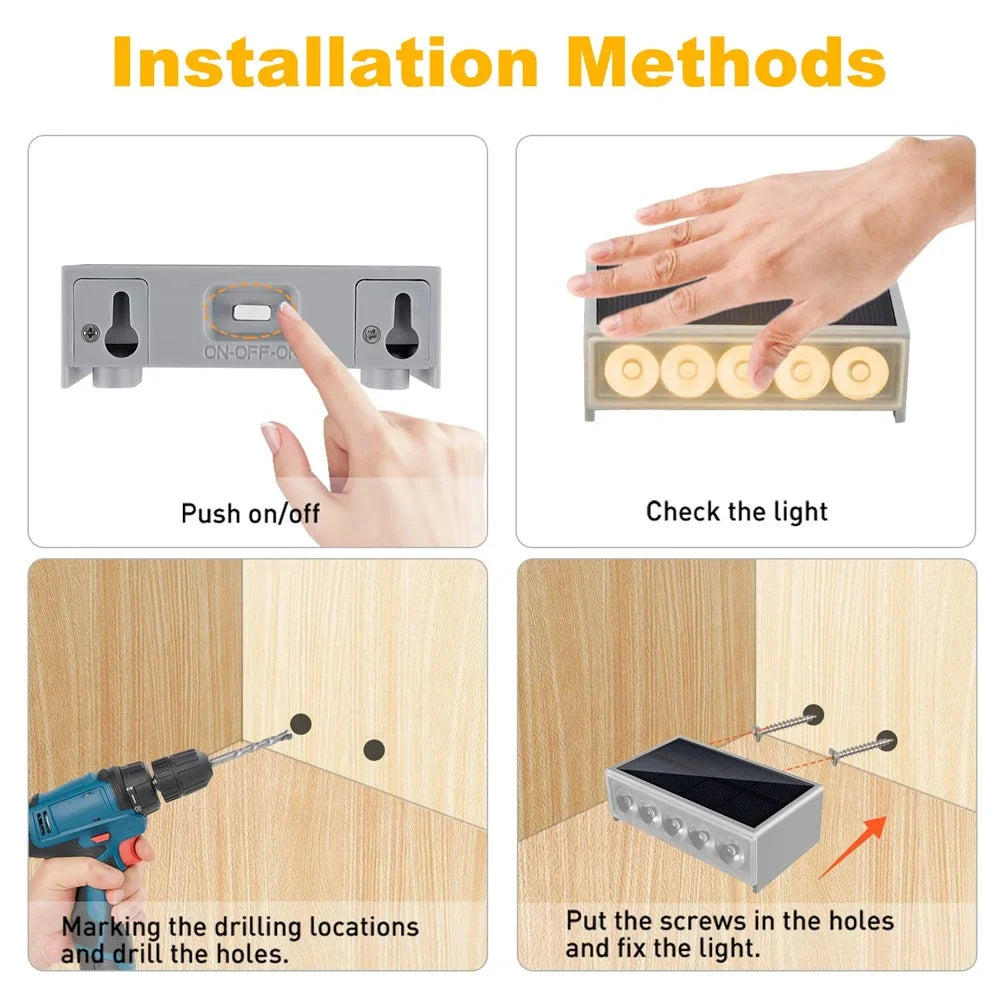 Installation Methods

ON-OFF-ON

Push on/off

Check the light

Marking the drilling locations and drill the holes.

Put the screws in the holes and fix the light.