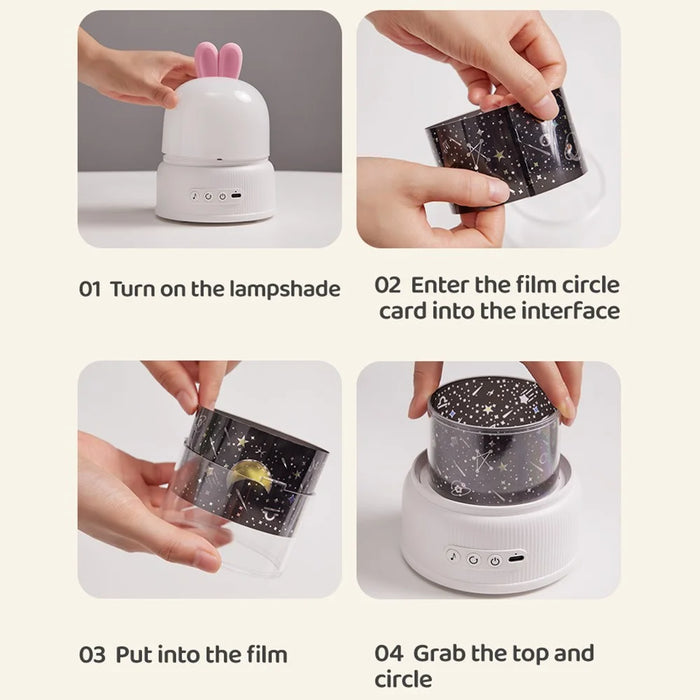 01 Turn on the lampshade

02 Enter the film circle card into the interface

03 Put into the film

04 Grab the top and circle