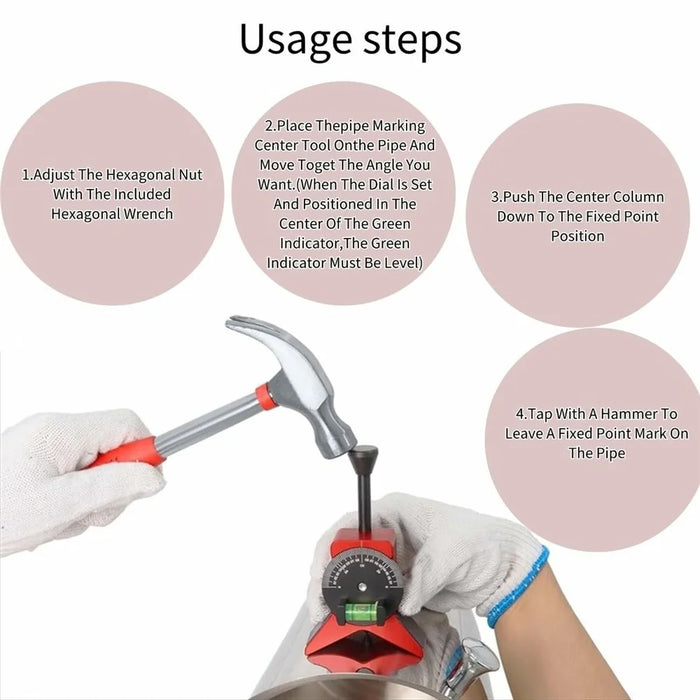 Usage steps

1.Adjust The Hexagonal Nut With The Included Hexagonal Wrench

2.Place Thepipe Marking Center Tool Onthe Pipe And Move Toget The Angle You Want.(When The Dial Is Set And Positioned In The Center Of The Green Indicator,The Green Indicator Must Be Level)

3.Push The Center Column Down To The Fixed Point Position

4.Tap With A Hammer To Leave A Fixed Point Mark On The Pipe