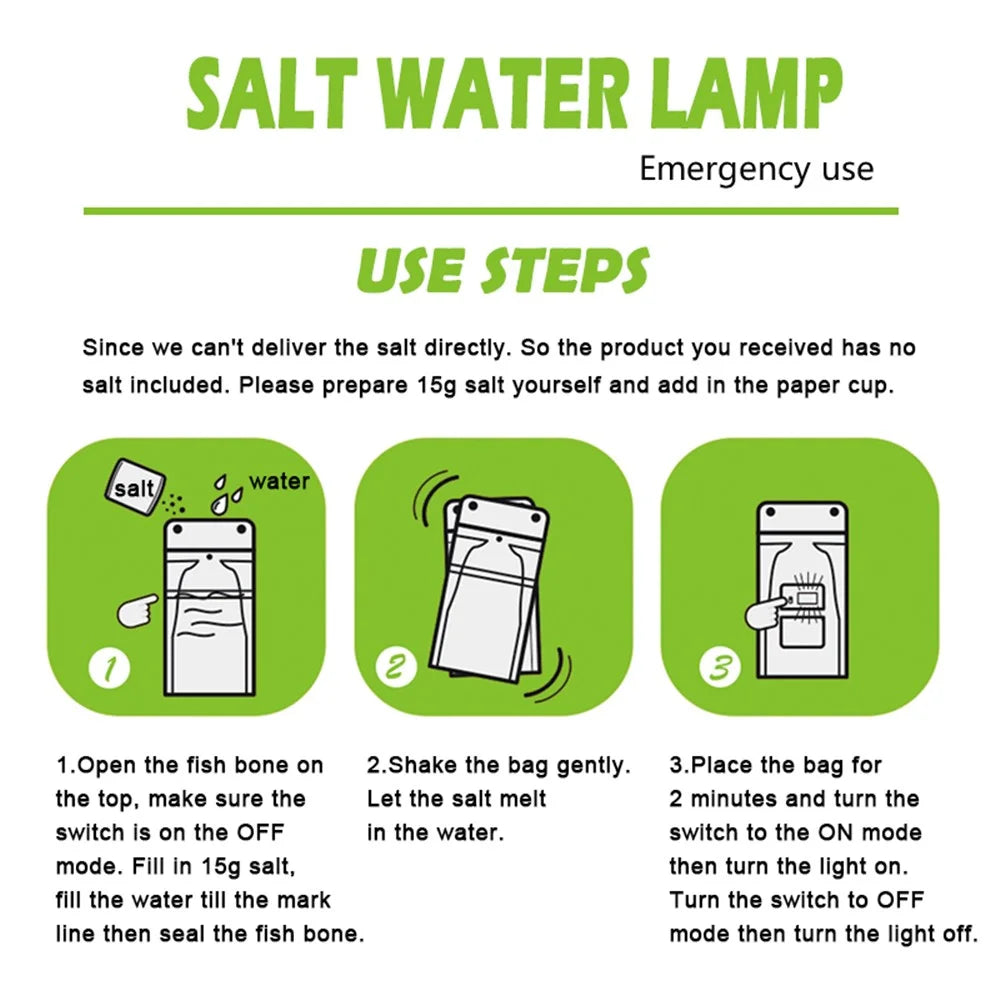 SALT WATER LAMP

Emergency use

USE STEPS

Since we can't deliver the salt directly. So the product you received has no salt included. Please prepare 15g salt yourself and add in the paper cup.

salt

water

1

2

3

1.Open the fish bone on the top, make sure the switch is on the OFF mode. Fill in 15g salt, fill the water till the mark line then seal the fish bone.

2.Shake the bag gently. Let the salt melt in the water.

3.Place the bag for 2 minutes and turn the switch to the ON mode then turn the light on. Turn the switch to OFF mode then turn the light off.