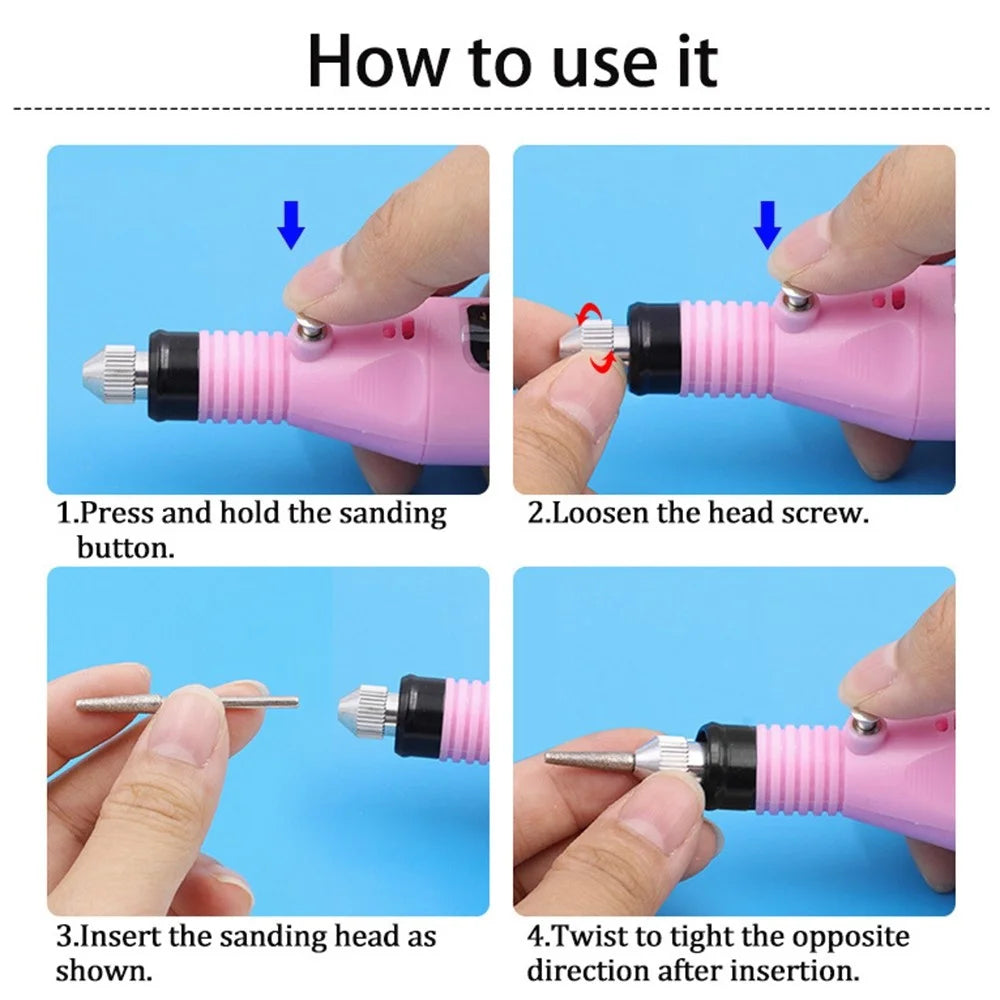 How to use it

1.Press and hold the sanding button.

2.Loosen the head screw.

3.Insert the sanding head as shown.

4.Twist to tight the opposite direction after insertion.