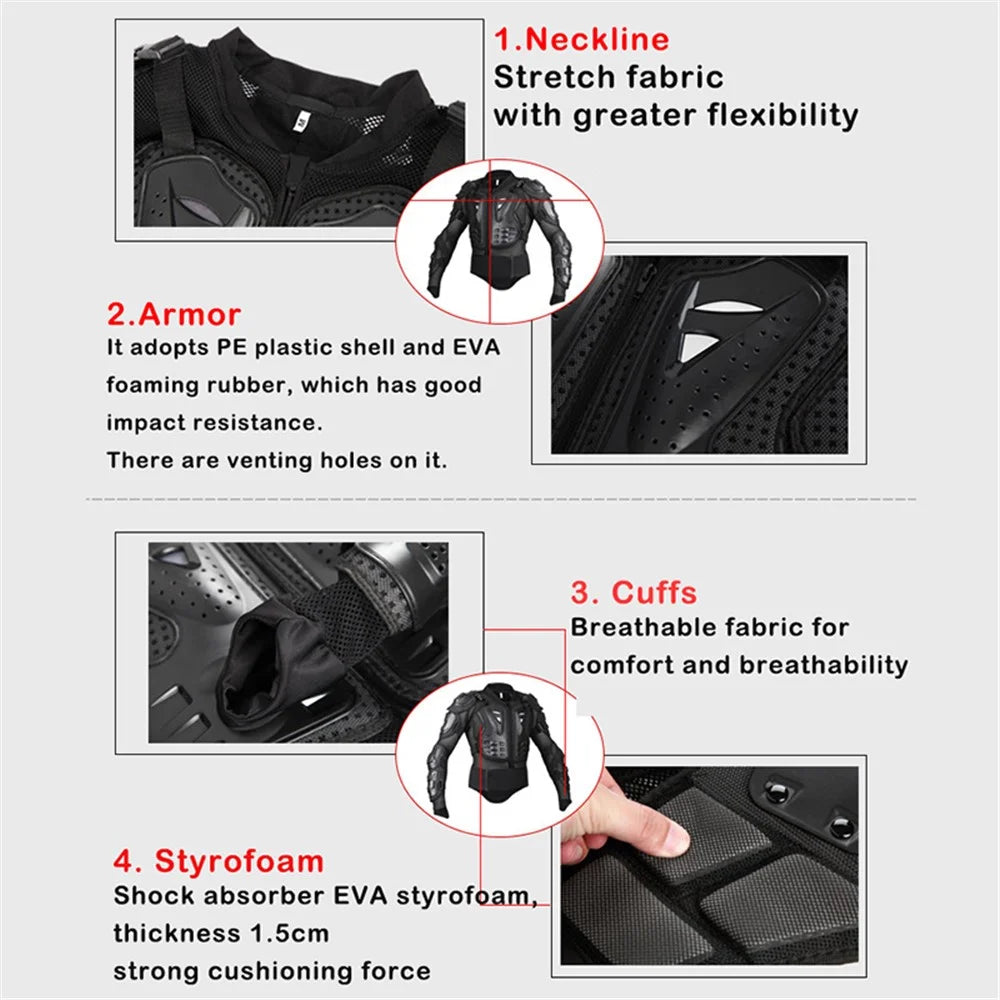 1.Neckline
Stretch fabric with greater flexibility

2.Armor
It adopts PE plastic shell and EVA foaming rubber, which has good impact resistance.
There are venting holes on it.

3. Cuffs
Breathable fabric for comfort and breathability

4. Styrofoam
Shock absorber EVA styrofoam, thickness 1.5cm
strong cushioning force