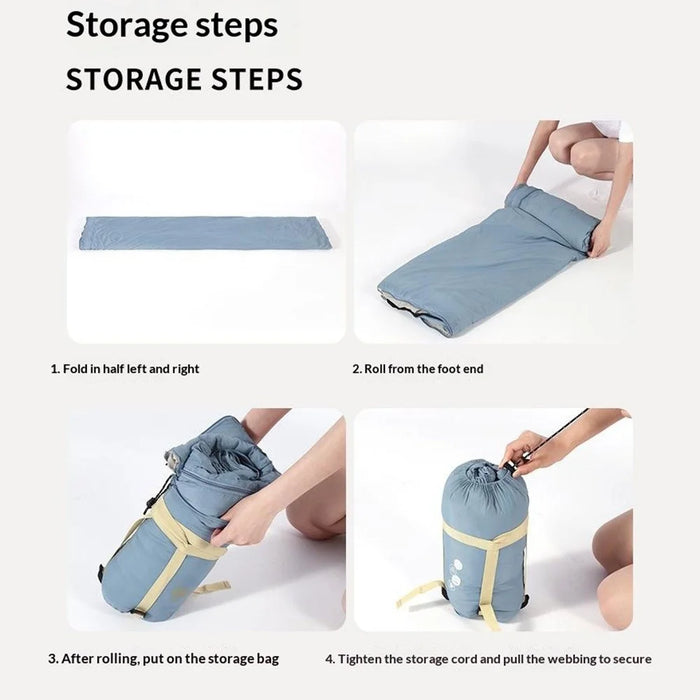 Storage steps

STORAGE STEPS

1. Fold in half left and right

2. Roll from the foot end

3. After rolling, put on the storage bag

4. Tighten the storage cord and pull the webbing to secure