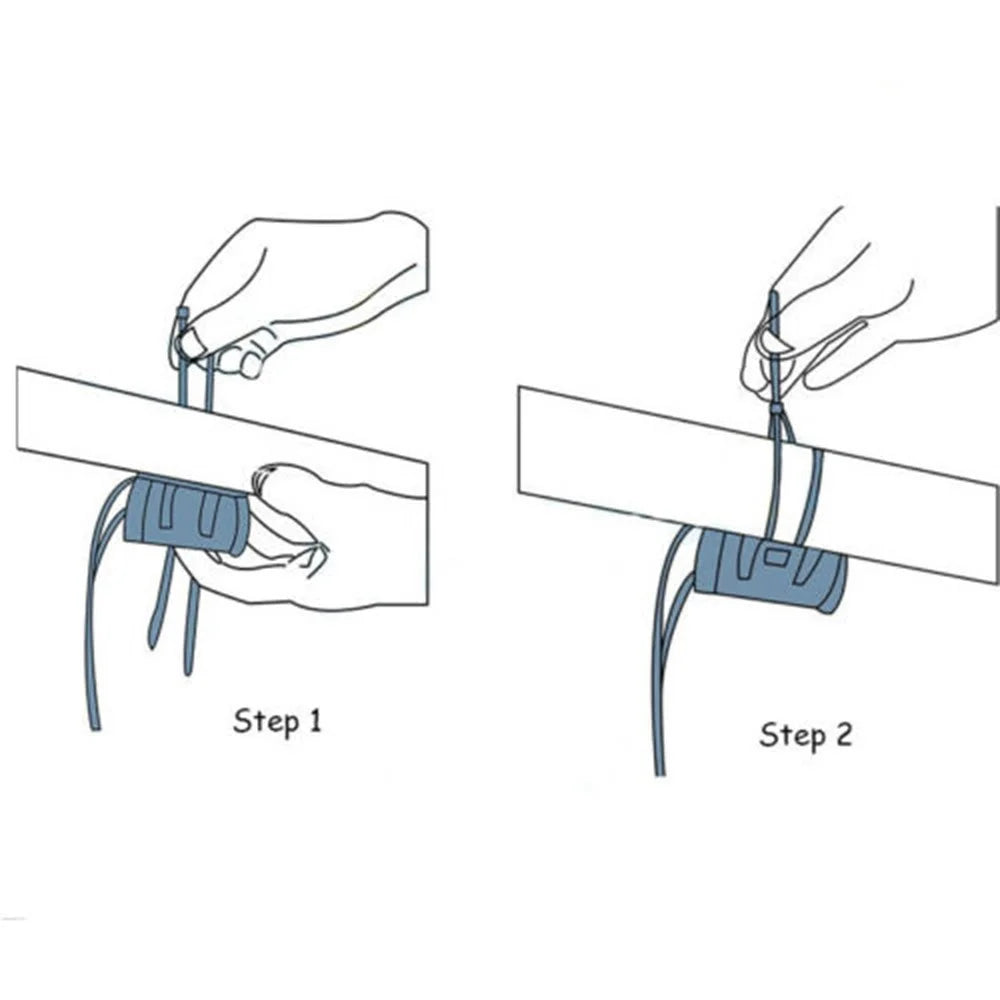 Step 1

Step 2