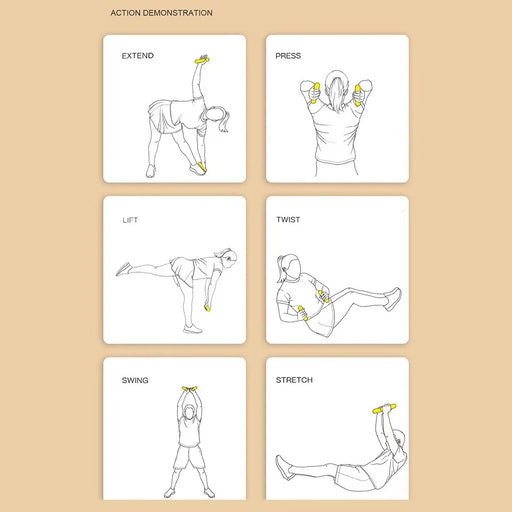 ACTION DEMONSTRATION

EXTEND

PRESS

LIFT

TWIST

SWING

STRETCH