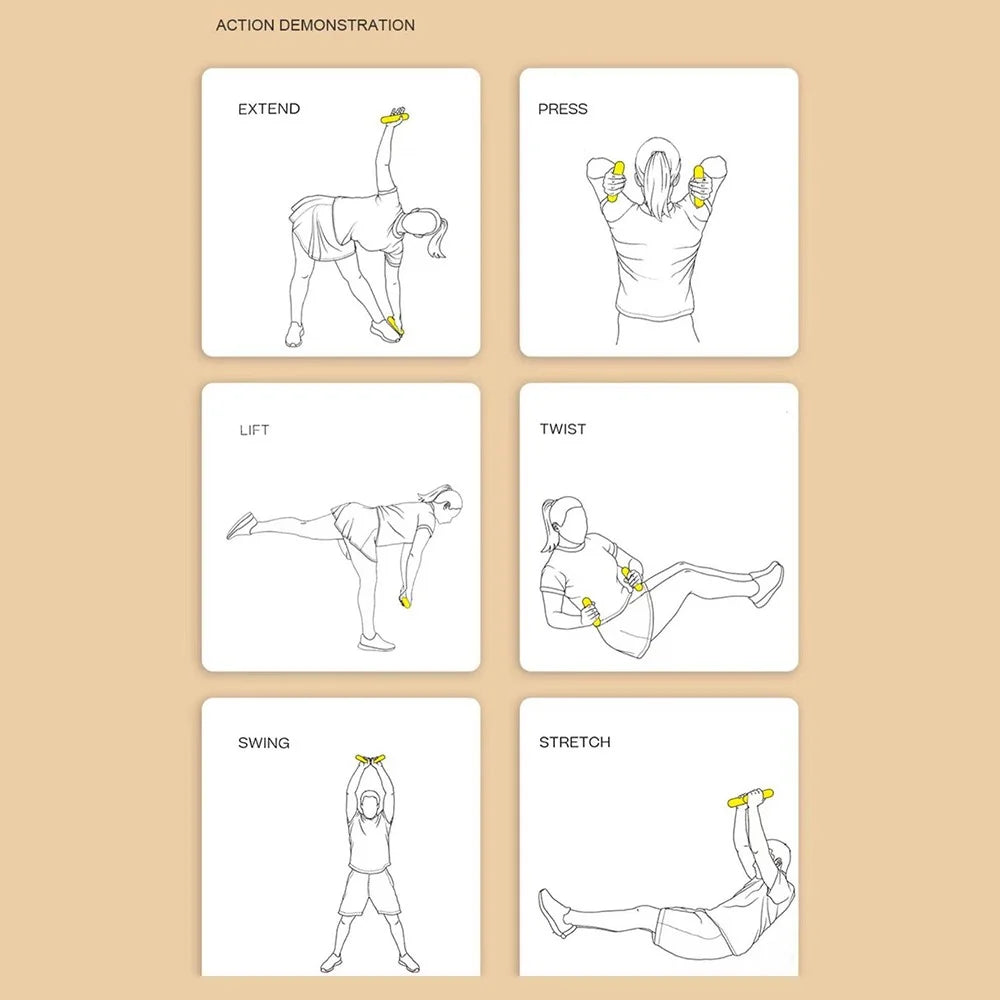 ACTION DEMONSTRATION

EXTEND

PRESS

LIFT

TWIST

SWING

STRETCH