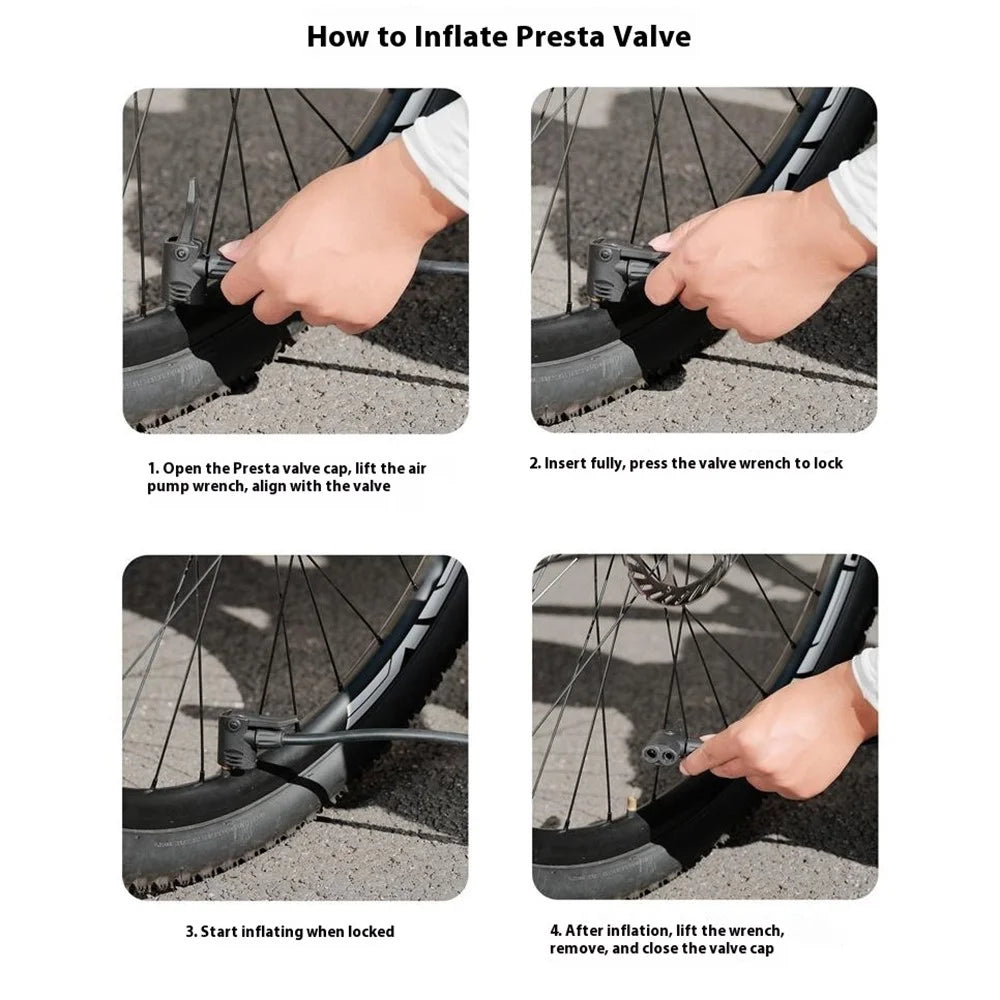 How to Inflate Presta Valve

1. Open the Presta valve cap, lift the air pump wrench, align with the valve

2. Insert fully, press the valve wrench to lock

3. Start inflating when locked

4. After inflation, lift the wrench, remove, and close the valve cap