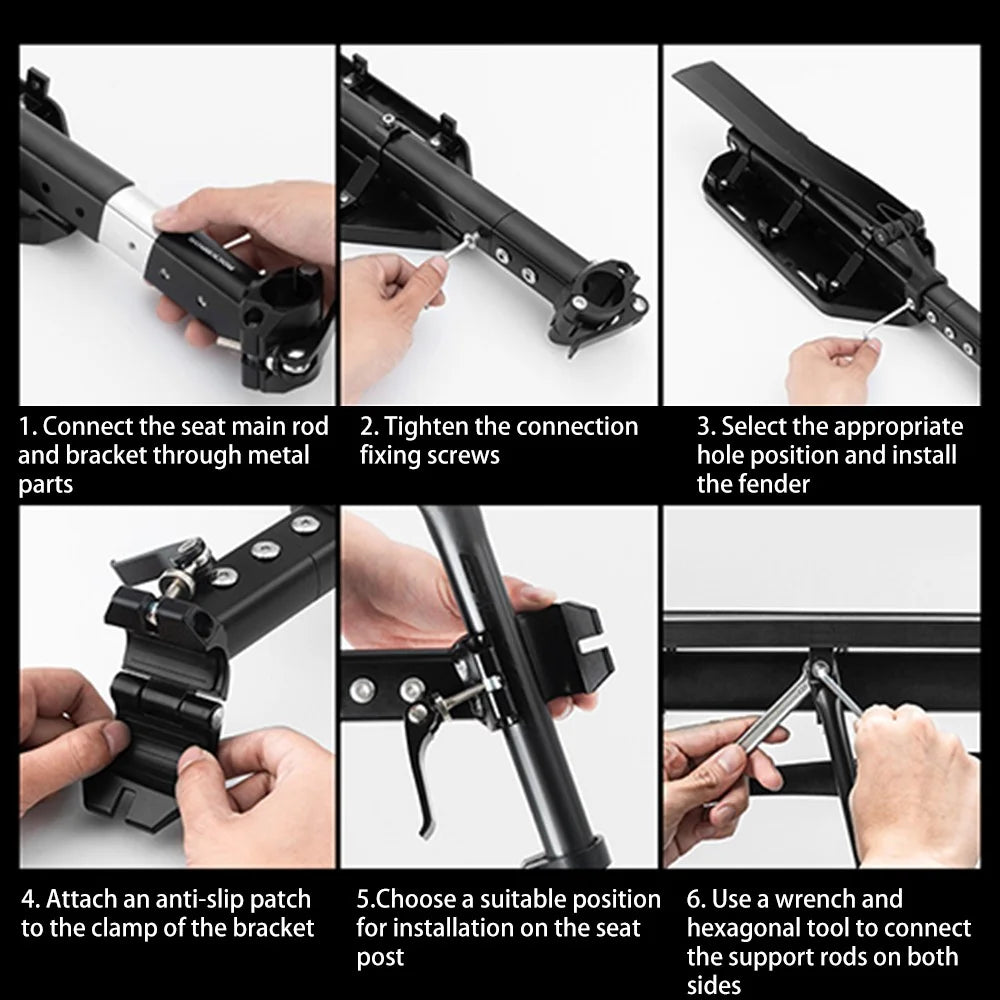 1. Connect the seat main rod and bracket through metal parts

2. Tighten the connection fixing screws

3. Select the appropriate hole position and install the fender

4. Attach an anti-slip patch to the clamp of the bracket

5.Choose a suitable position for installation on the seat post

6. Use a wrench and hexagonal tool to connect the support rods on both sides