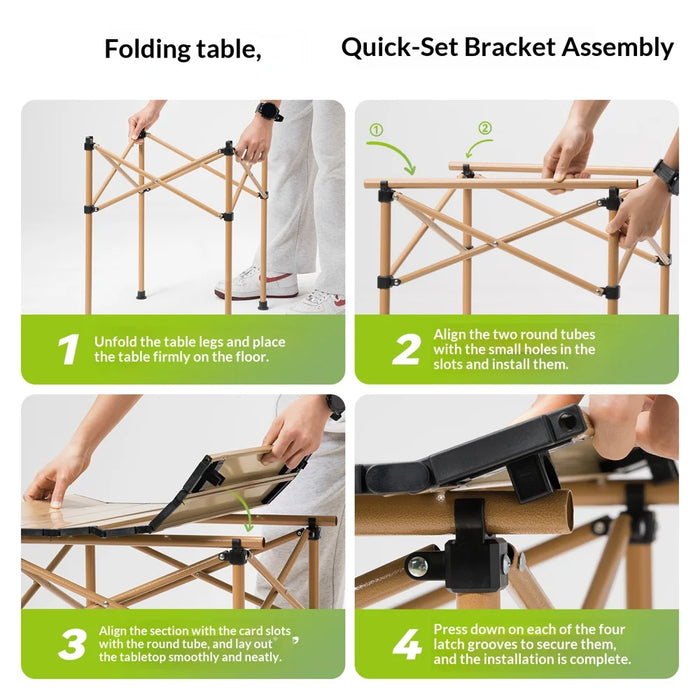 Folding table, Quick-Set Bracket Assembly

①

②

1 Unfold the table legs and place the table firmly on the floor.

2 Align the two round tubes with the small holes in the slots and install them.

3 Align the section with the card slots with the round tube, and lay out the tabletop smoothly and neatly.

4 Press down on each of the four latch grooves to secure them, and the installation is complete.