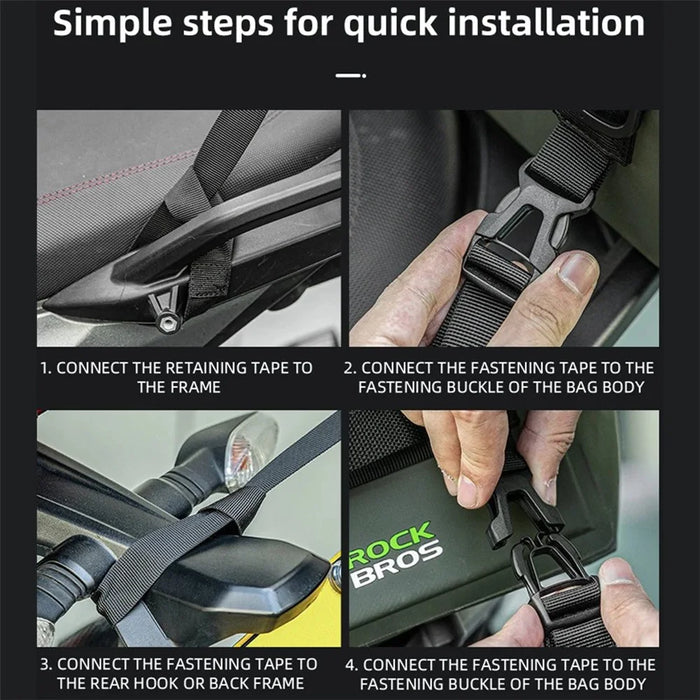 Simple steps for quick installation

1. CONNECT THE RETAINING TAPE TO THE FRAME

2. CONNECT THE FASTENING TAPE TO THE FASTENING BUCKLE OF THE BAG BODY

ROCK BROS

3. CONNECT THE FASTENING TAPE TO THE REAR HOOK OR BACK FRAME

4. CONNECT THE FASTENING TAPE TO THE FASTENING BUCKLE OF THE BAG BODY