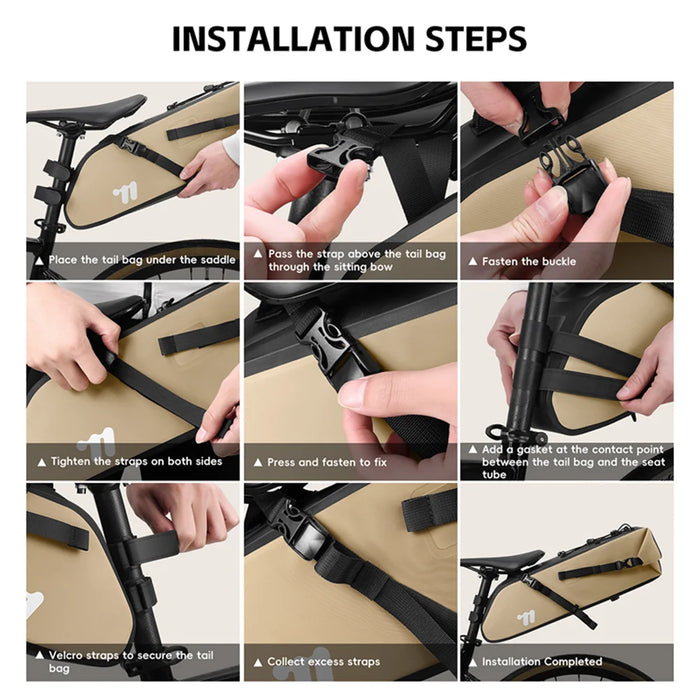 INSTALLATION STEPS

▲ Place the tail bag under the saddle

▲ Pass the strap above the tail bag through the sitting bow

▲ Fasten the buckle

▲ Tighten the straps on both sides

▲ Press and fasten to fix

▲ Add a gasket at the contact point between the tail bag and the seat tube

▲ Velcro straps to secure the tail bag

▲ Collect excess straps

▲ Installation Completed