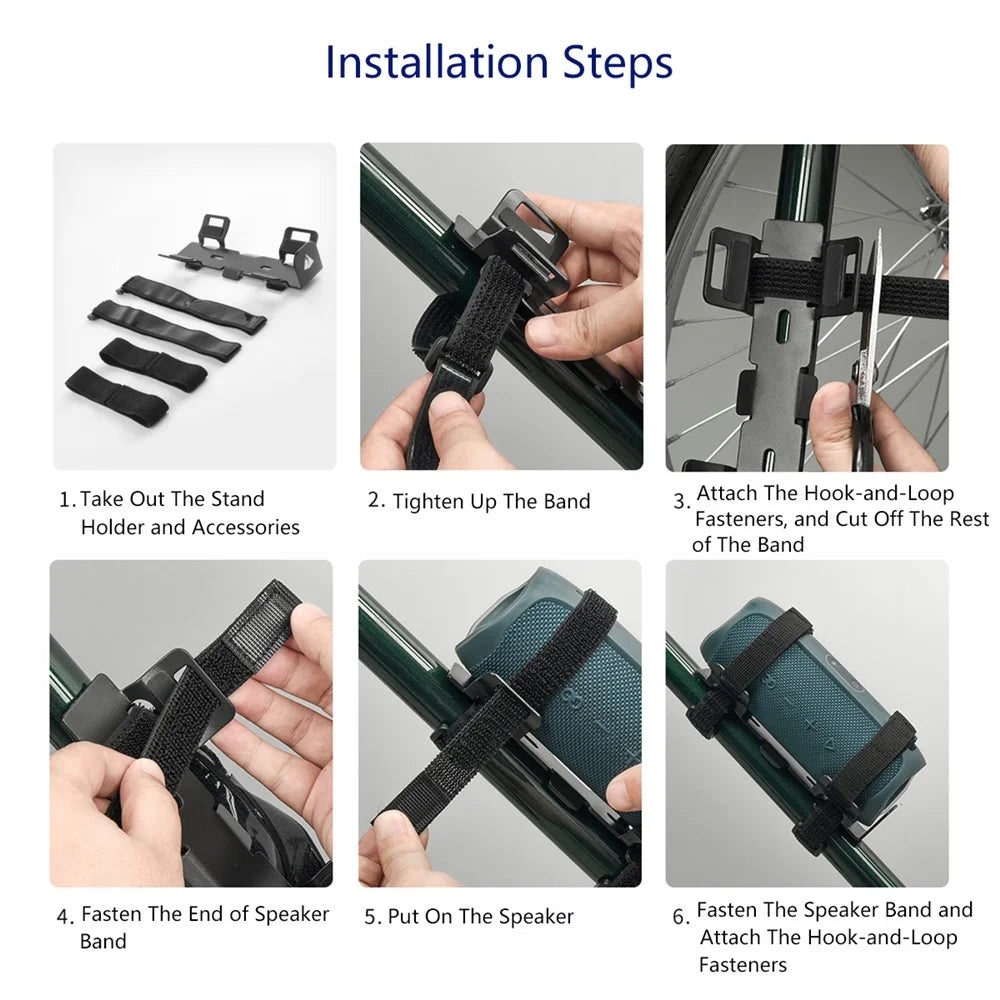 Installation Steps

1. Take Out The Stand Holder and Accessories

2. Tighten Up The Band

3. Attach The Hook-and-Loop Fasteners, and Cut Off The Rest of The Band

4. Fasten The End of Speaker Band

5. Put On The Speaker

6. Fasten The Speaker Band and Attach The Hook-and-Loop Fasteners