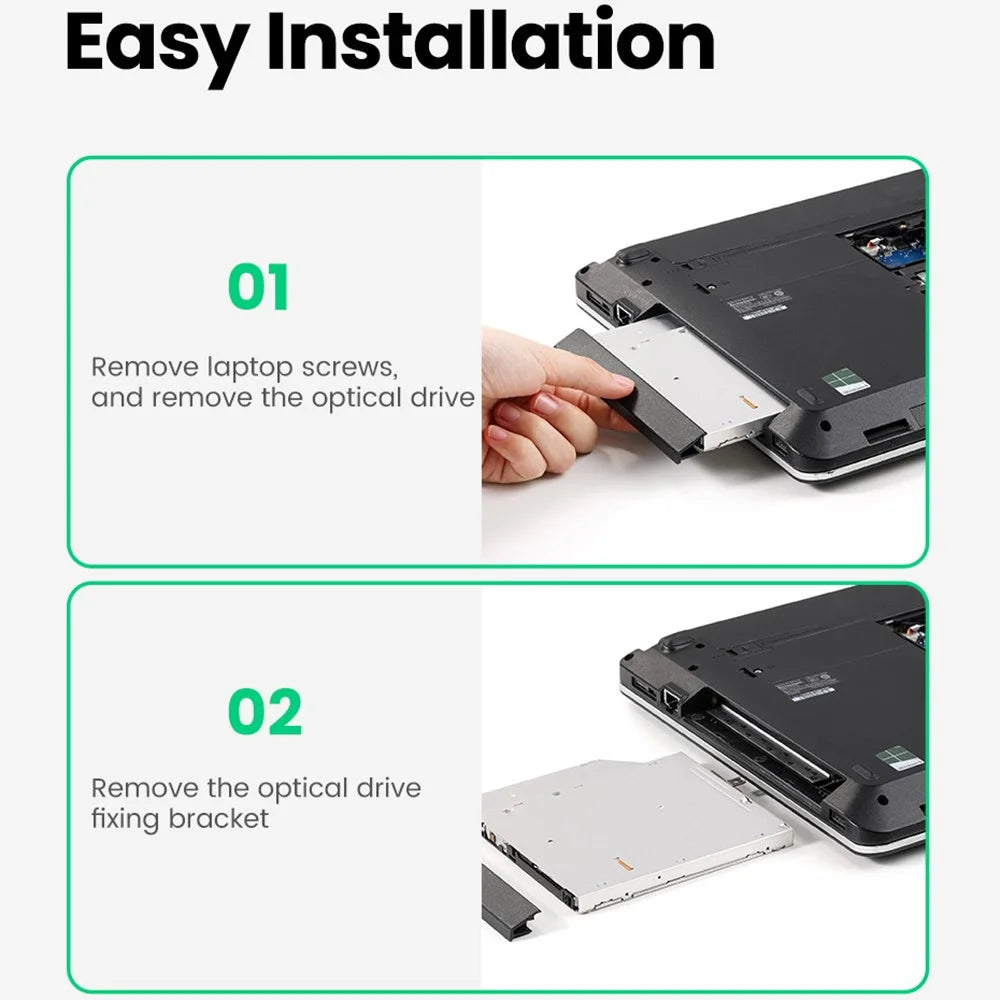 Easy Installation

01

Remove laptop screws, and remove the optical drive

02

Remove the optical drive fixing bracket