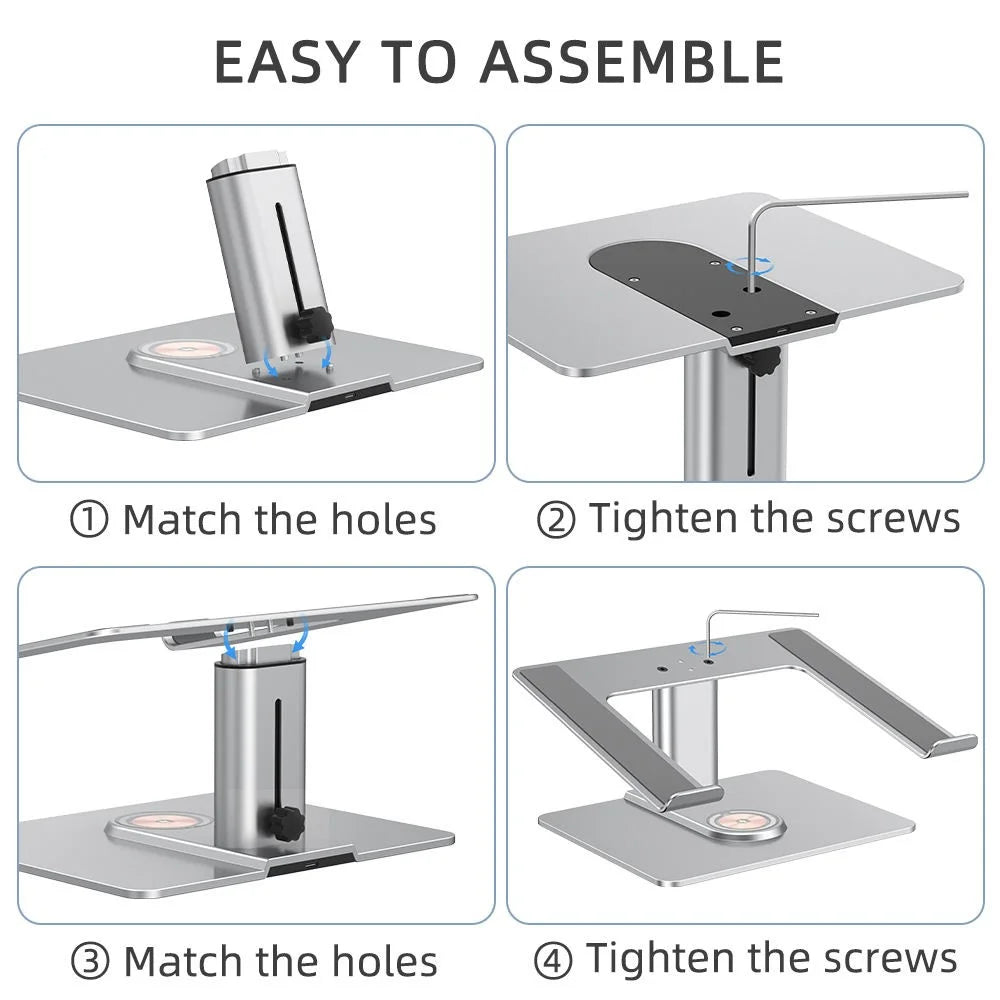 EASY TO ASSEMBLE

① Match the holes

② Tighten the screws

③ Match the holes

④ Tighten the screws