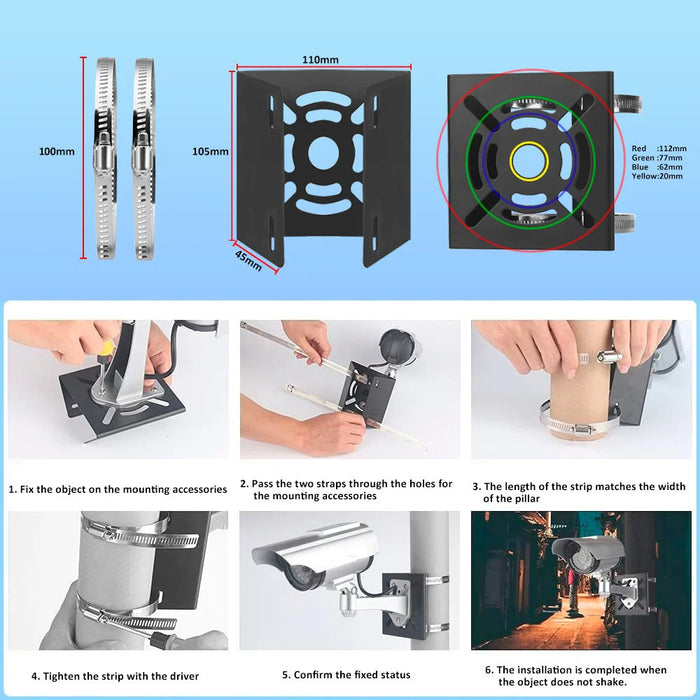 100mm

110mm

105mm

45mm

Red :112mm
Green :77mm
Blue :62mm
Yellow:20mm

1. Fix the object on the mounting accessories

2. Pass the two straps through the holes for the mounting accessories

3. The length of the strip matches the width of the pillar

4. Tighten the strip with the driver

5. Confirm the fixed status

6. The installation is completed when the object does not shake.