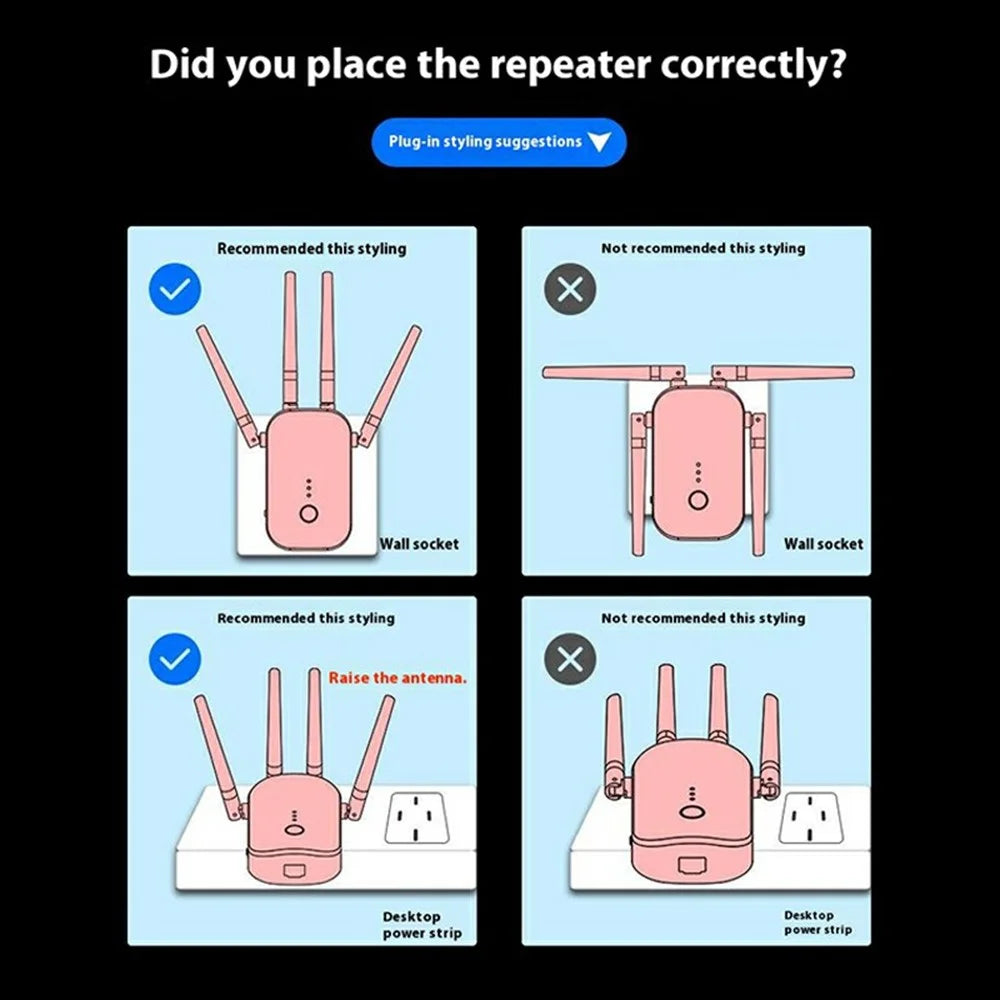 Did you place the repeater correctly?

Plug-in styling suggestions

Recommended this styling

Wall socket

Not recommended this styling

Wall socket

Recommended this styling

Raise the antenna.

Desktop power strip

Not recommended this styling

Desktop power strip