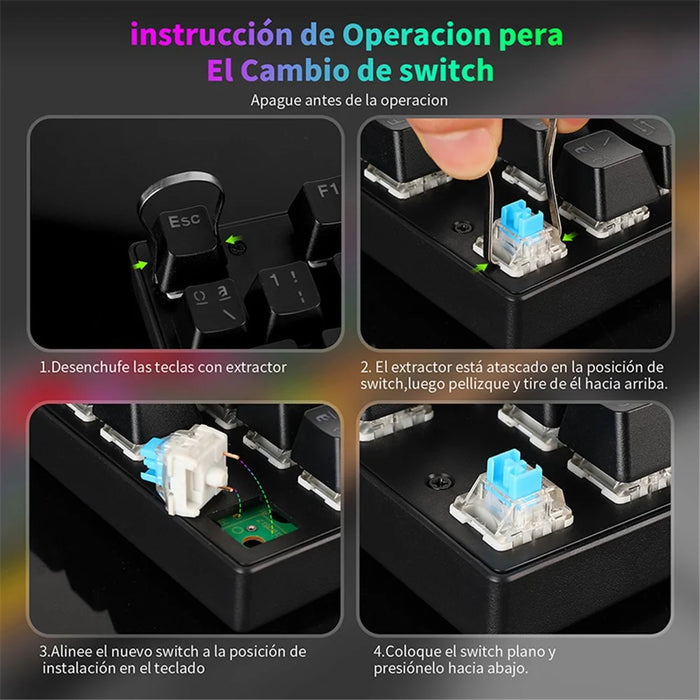 instrucción de Operacion pera El Cambio de switch

Apague antes de la operacion

Esc

F1

1 !

1.Desenchufe las teclas con extractor

2. El extractor está atascado en la posición de switch,luego pellizque y tire de él hacia arriba.

3.Alinee el nuevo switch a la posición de instalación en el teclado

4.Coloque el switch plano y presiónelo hacia abajo.