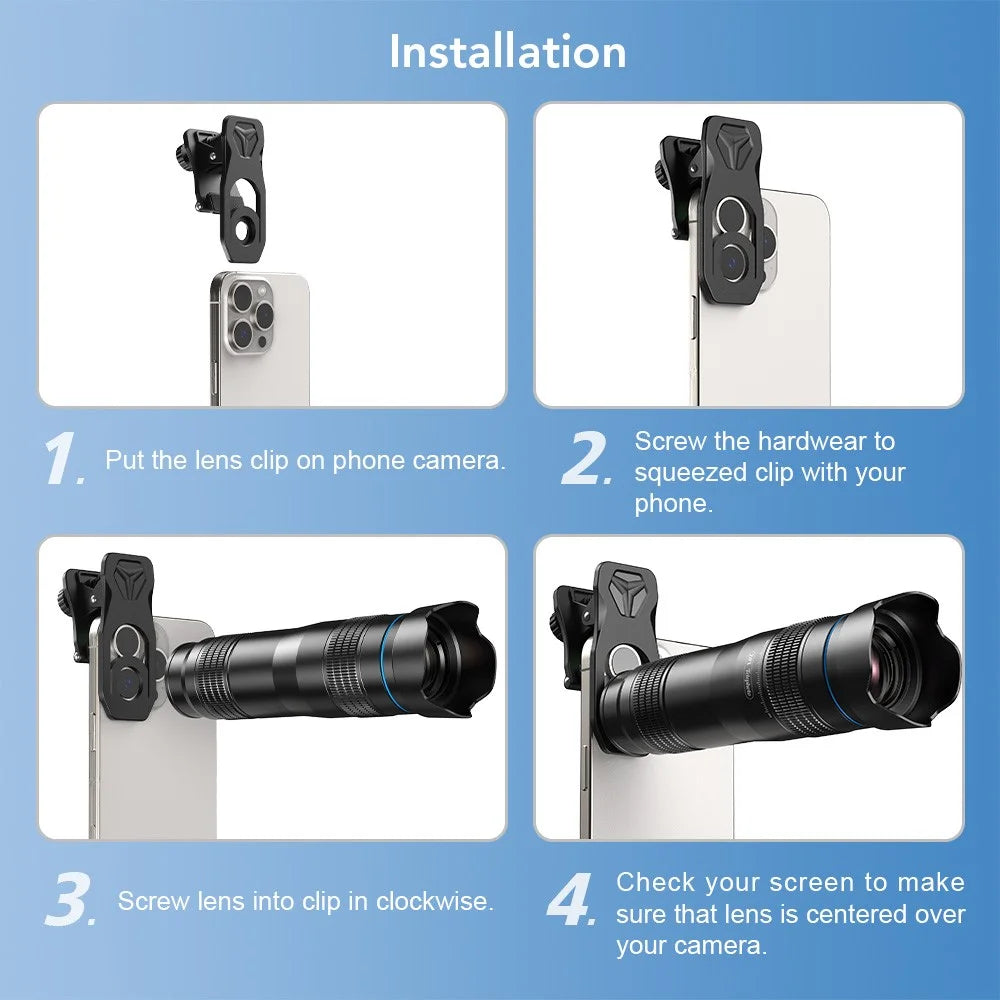 Installation

1. Put the lens clip on phone camera.

2. Screw the hardwear to squeezed clip with your phone.

3. Screw lens into clip in clockwise.

4. Check your screen to make sure that lens is centered over your camera.