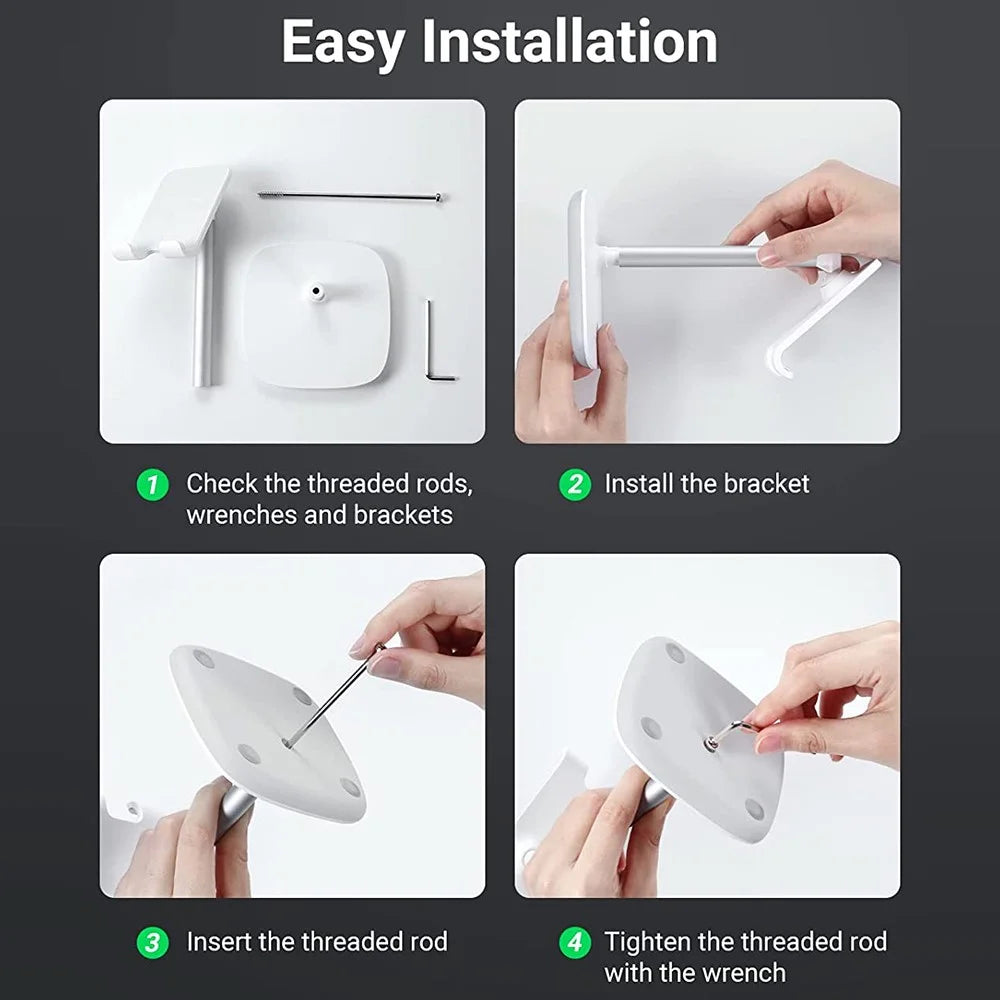 Easy Installation

1 Check the threaded rods, wrenches and brackets

2 Install the bracket

3 Insert the threaded rod

4 Tighten the threaded rod with the wrench