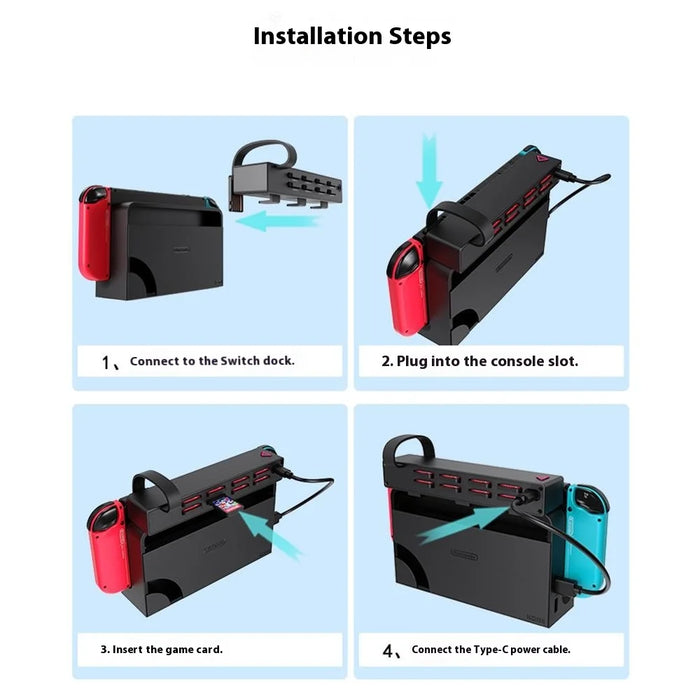 Installation Steps

1、Connect to the Switch dock.

2. Plug into the console slot.

3. Insert the game card.

4、Connect the Type-C power cable.