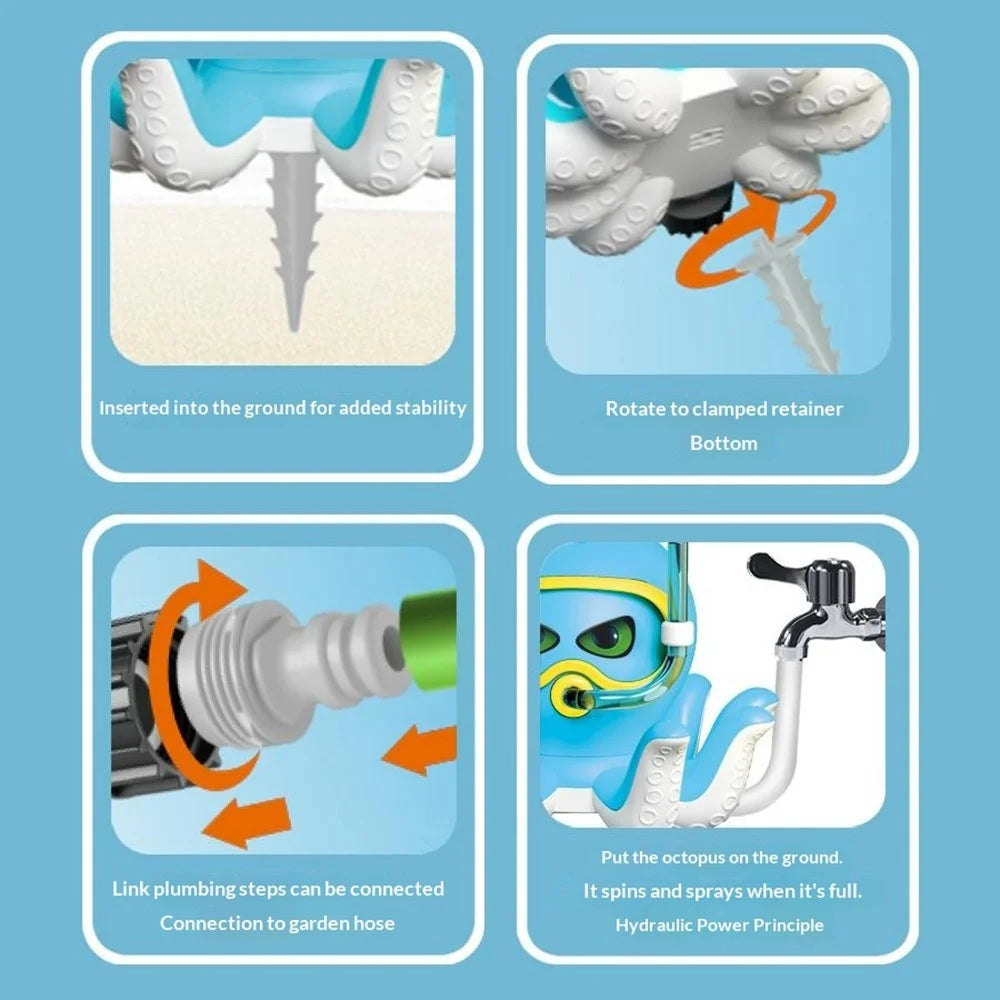 Inserted into the ground for added stability

Rotate to clamped retainer
Bottom

Link plumbing steps can be connected
Connection to garden hose

Put the octopus on the ground.
It spins and sprays when it's full.
Hydraulic Power Principle