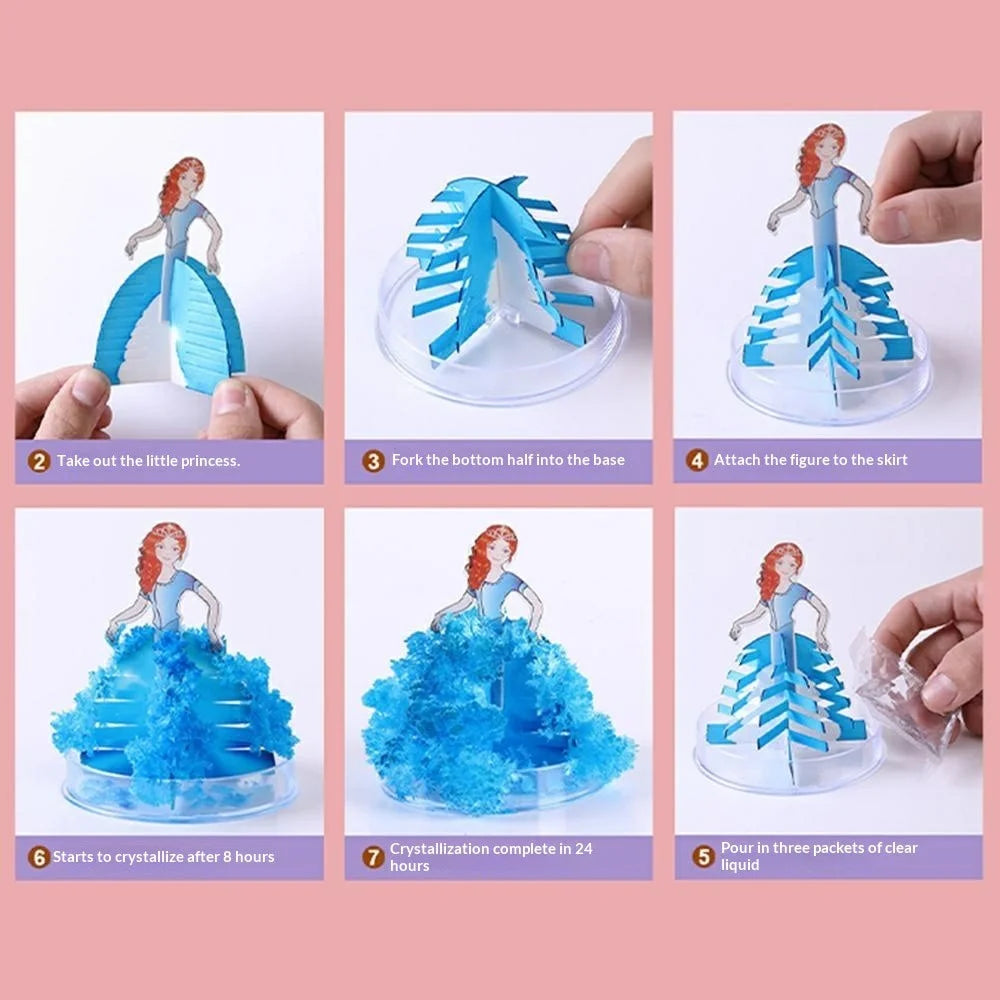 2 Take out the little princess.

3 Fork the bottom half into the base

4 Attach the figure to the skirt

6 Starts to crystallize after 8 hours

7 Crystallization complete in 24 hours

5 Pour in three packets of clear liquid